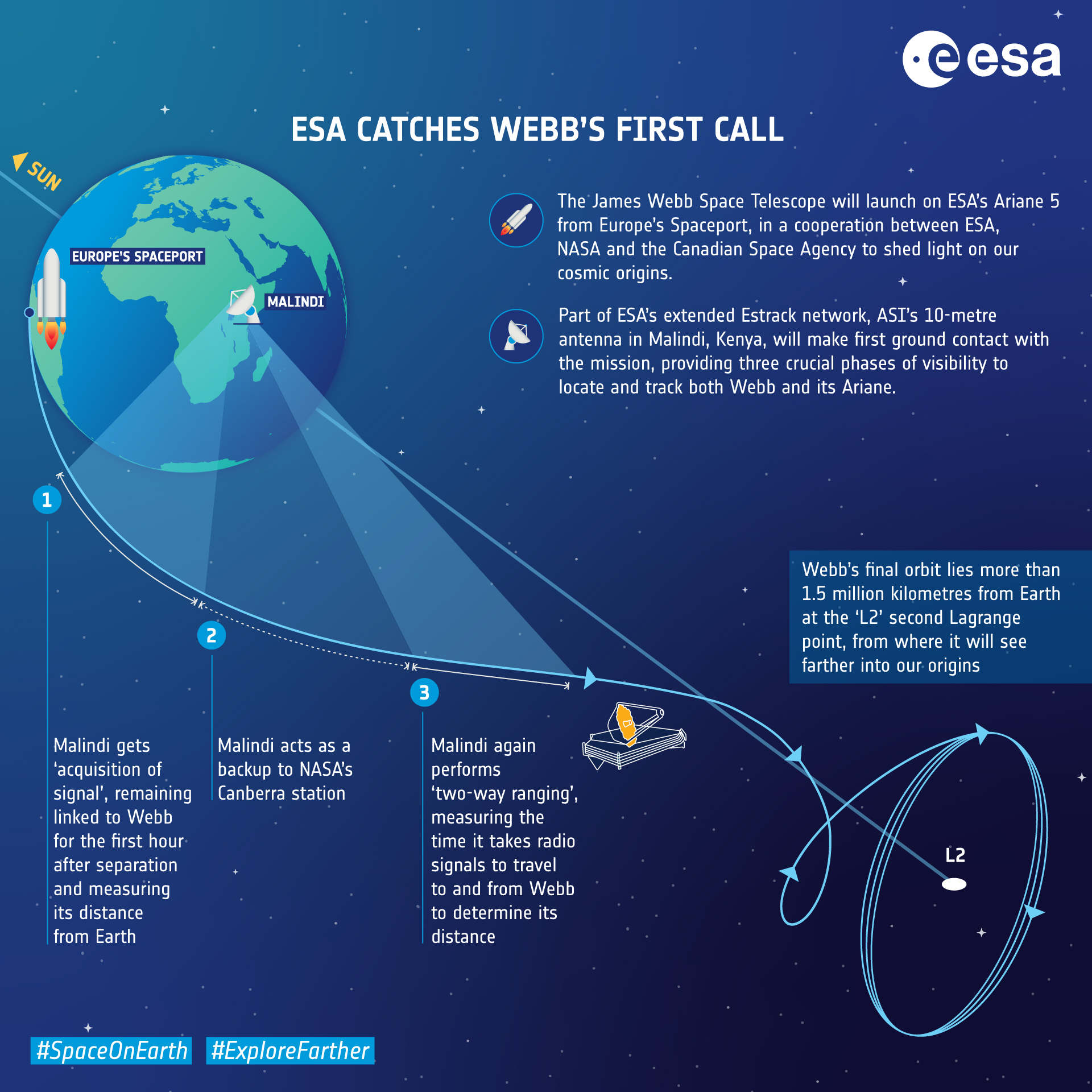 esa

ESA CATCHES WEBB'S FIRST CALL

SUN

EUROPE'S SPACEPORT

MALINDI

The James Webb Space Telescope will launch on ESA's Ariane 5 from Europe's Spaceport, in a cooperation between ESA, NASA and the Canadian Space Agency to shed light on our cosmic origins.

Part of ESA's extended Estrack network, ASI's 10-metre antenna in Malindi, Kenya, will make first ground contact with the mission, providing three crucial phases of visibility to locate and track both Webb and its Ariane.

Webb's final orbit lies more than 1.5 million kilometres from Earth at the 'L2' second Lagrange point, from where it will see farther into our origins

1

Malindi gets 'acquisition of signal', remaining linked to Webb for the first hour after separation and measuring its distance from Earth

2

Malindi acts as a backup to NASA's Canberra station

3

Malindi again performs 'two-way ranging', measuring the time it takes radio signals to travel to and from Webb to determine its distance

L2

#SpaceOnEarth #ExploreFarther